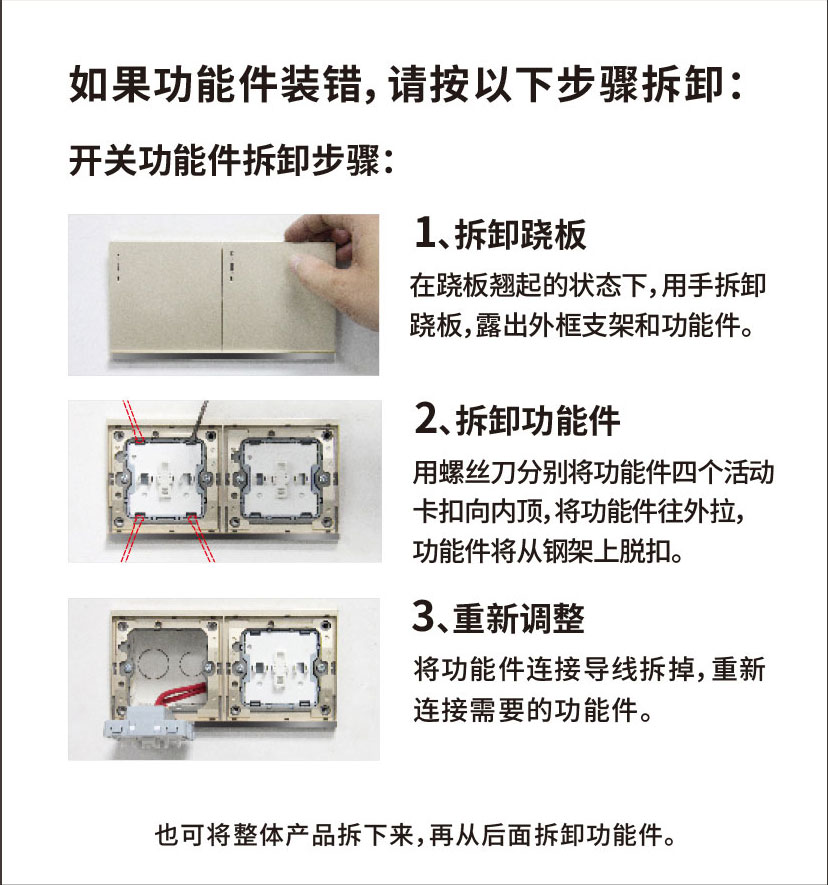 如果功能件装错，请按以下步骤拆卸：

开关功能件拆卸步骤：

1、拆卸跷板

在跷板翘起的状态下，用手拆卸跷板，露出外框支架和功能件。

2、拆卸功能件

用螺丝刀分别将功能件四个活动卡扣向内顶，将功能件往外拉，功能件将从钢架上脱扣。

3、重新调整

将功能件连接导线拆掉，重新连接需要的功能件。

也可将整体产品拆下来，再从后面拆卸功能件。