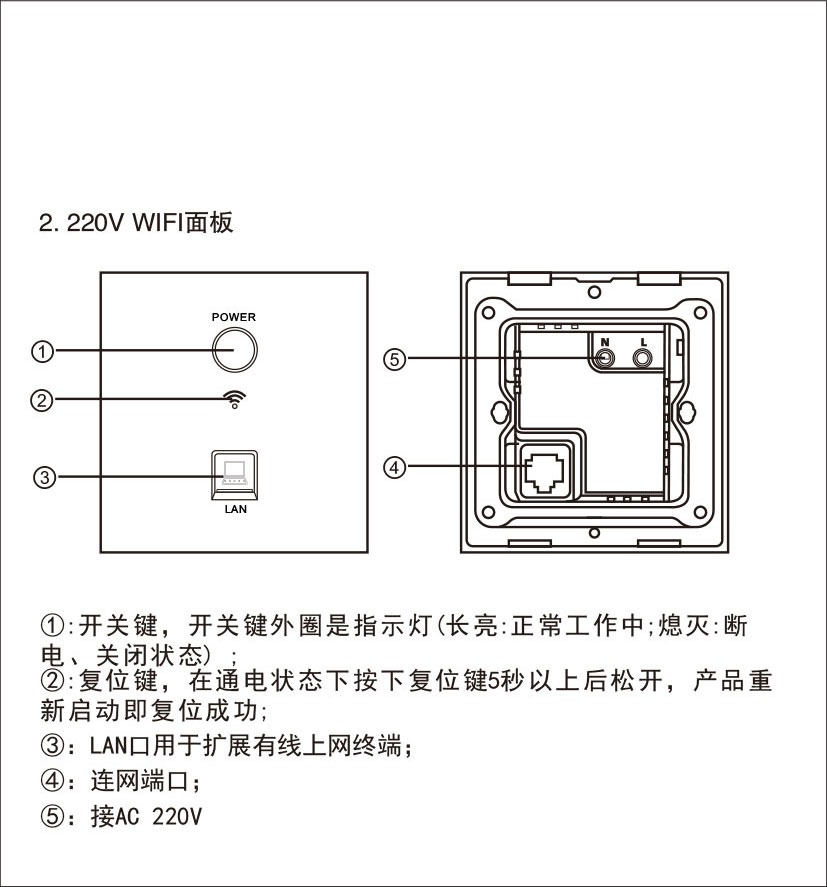 2. 220V WIFI面板

POWER

①

②

③

LAN

⑤

N L

④

①:开关键，开关键外圈是指示灯(长亮:正常工作中;熄灭:断电、关闭状态)；
②:复位键，在通电状态下按下复位键5秒以上后松开，产品重新启动即复位成功;
③：LAN口用于扩展有线上网终端；
④：连网端口；
⑤：接AC 220V