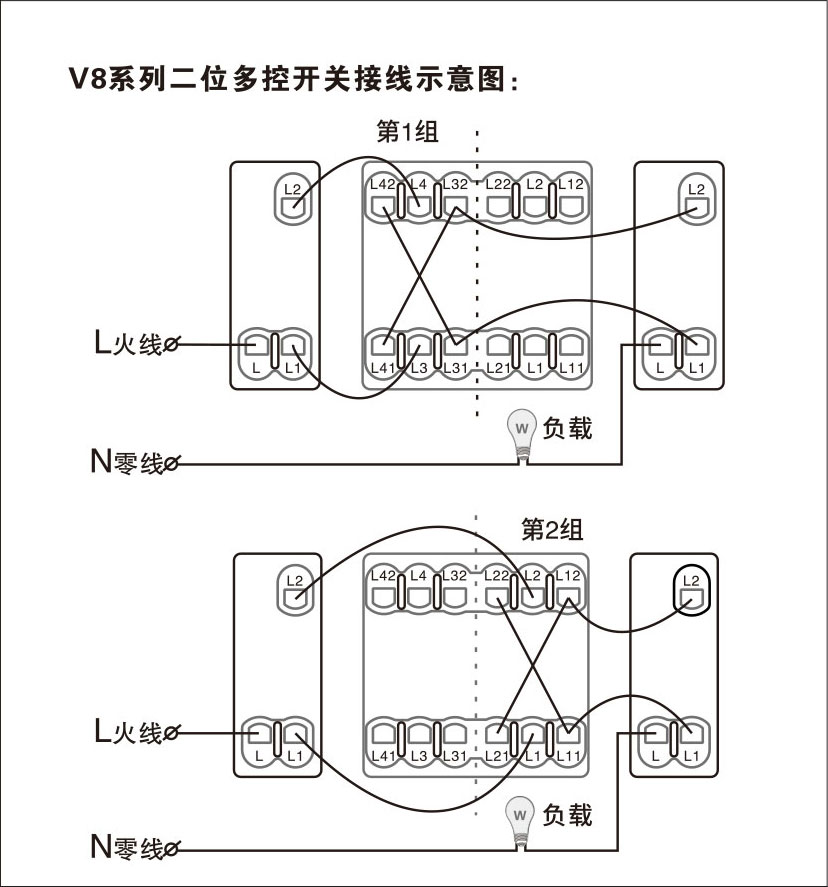 V8系列二位多控开关接线示意图:

第1组

L2

L42 L4 L32 L22 L2 L12

L2

L火线

L L1

L41 L3 L31 L21 L1 L11

L L1

W 负载

N零线

第2组

L2

L42 L4 L32 L22 L2 L12

L2

L火线

L L1

L41 L3 L31 L21 L1 L11

L L1

W 负载

N零线