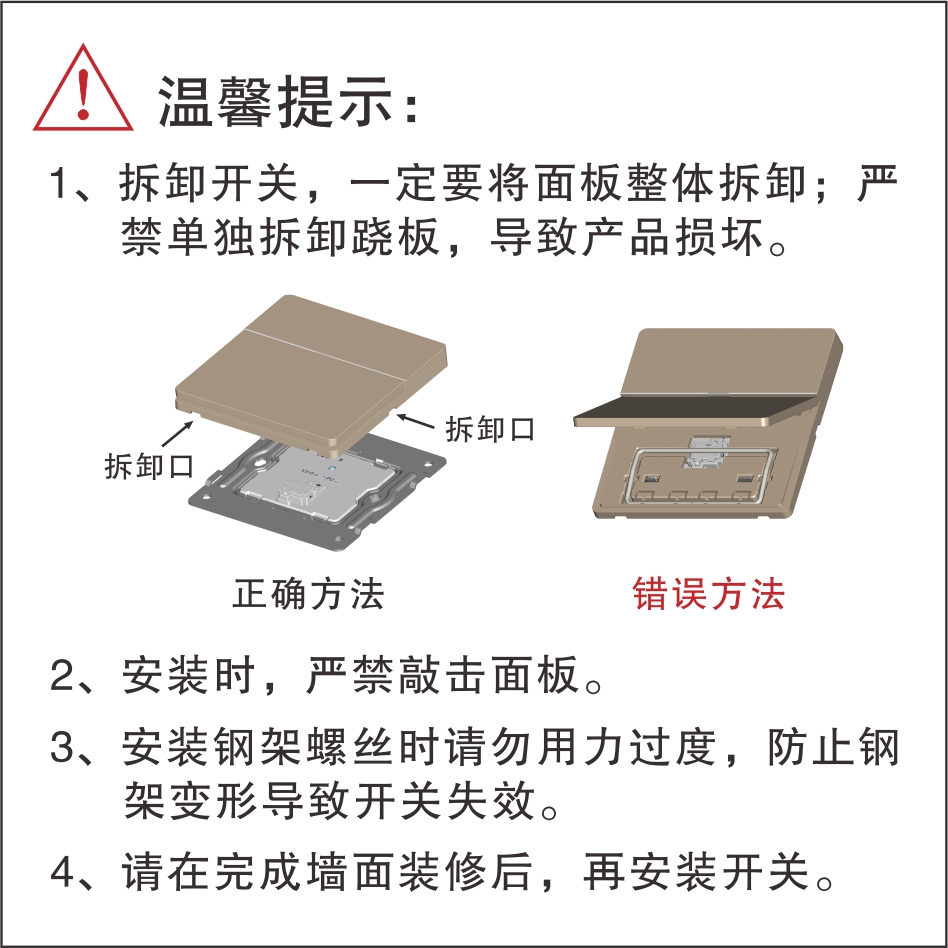 温馨提示:

1、拆卸开关，一定要将面板整体拆卸；严禁单独拆卸跷板，导致产品损坏。

拆卸口

拆卸口

正确方法

错误方法

2、安装时，严禁敲击面板。

3、安装钢架螺丝时请勿用力过度，防止钢架变形导致开关失效。

4、请在完成墙面装修后，再安装开关。